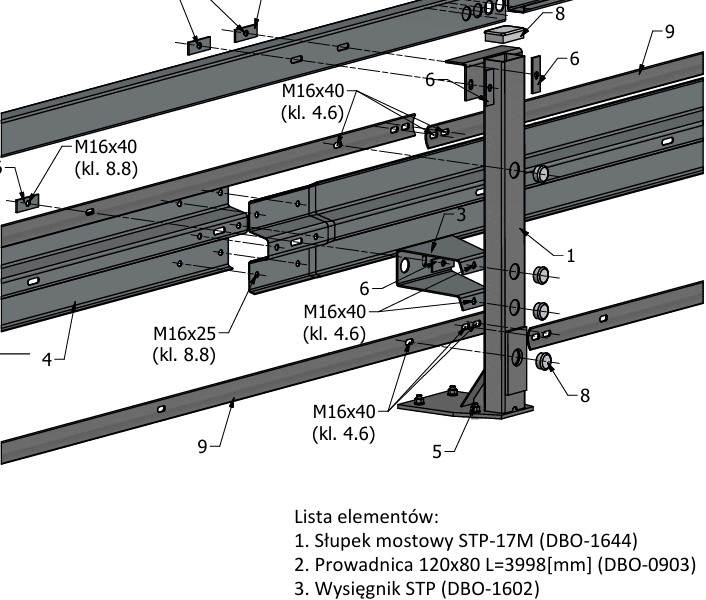 8
9
6
6
M16x40
(kl. 4.6)
M16x40
(kl. 8.8)
3
1
6
M16x40
(kl. 4.6)
M16x25
(kl. 8.8)
4
8
M16x40
(kl. 4.6)
9
5

Lista elementów:
1. Słupek mostowy STP-17M (DBO-1644)
2. Prowadnica 120x80 L=3998[mm] (DBO-0903)
3. Wysięgnik STP (DBO-1602)